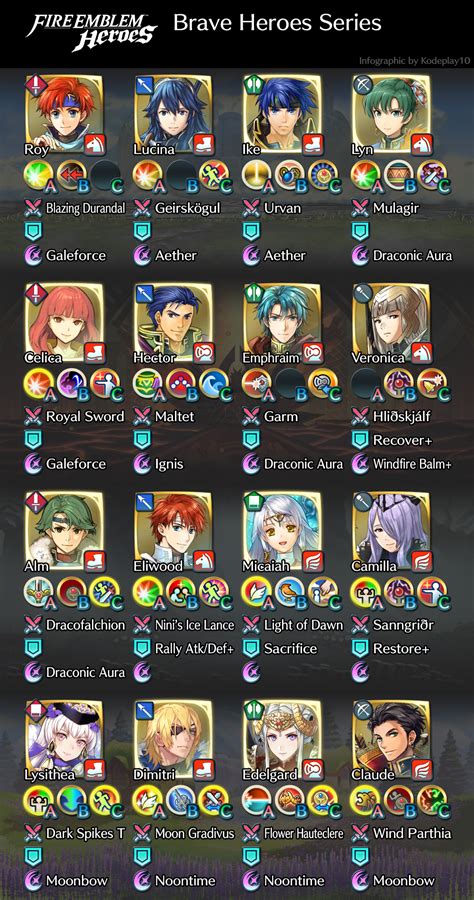 FIRE EMBLEM Heroes

Brave Heroes Series

Infographic by Kodeplay10

Roy
A B C
Blazing Durandal
Galeforce

Lucina
A B C
Geirskögul
Aether

Ike
A B C
Urvan
Aether

Lyn
A B C
Mulagir
Draconic Aura

Celica
A B C
Royal Sword
Galeforce

Hector
A B C
Maltet
Ignis

Emphraim
A B C
Garm
Draconic Aura

Veronica
A B C
Hliðskjálf
Recover+
Windfire Balm+

Alm
A B C
Dracofalchion
Draconic Aura

Eliwood
A B C
Nini's Ice Lance
Rally Atk/Def+

Micaiah
A B C
Light of Dawn
Sacrifice

Camilla
A B C
Sanngriðr
Restore+

Lysithea
A B C
Dark Spikes T
Moonbow

Dimitri
A B C
Moon Gradivus
Noontime

Edelgard
A B C
Flower Hauteclere
Noontime

Claude
A B C
Wind Parthia
Moonbow